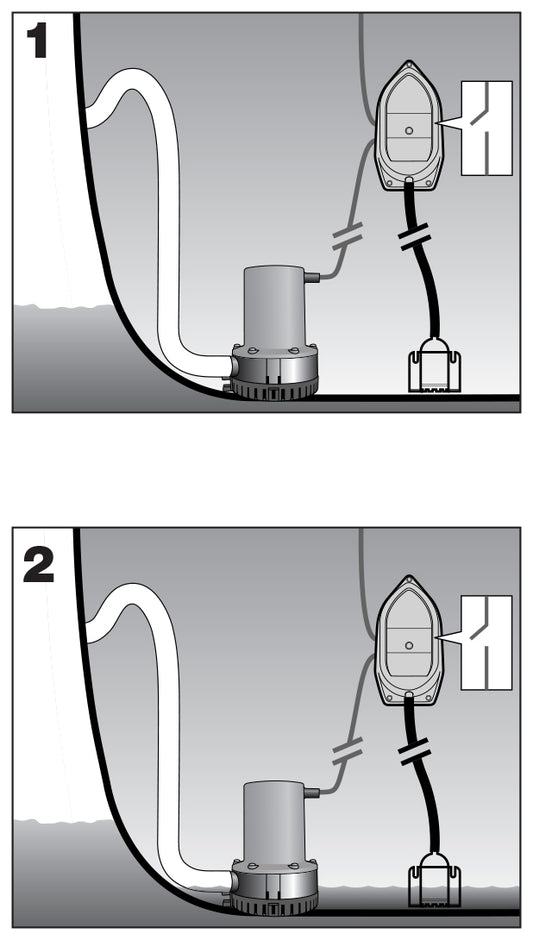 1

2