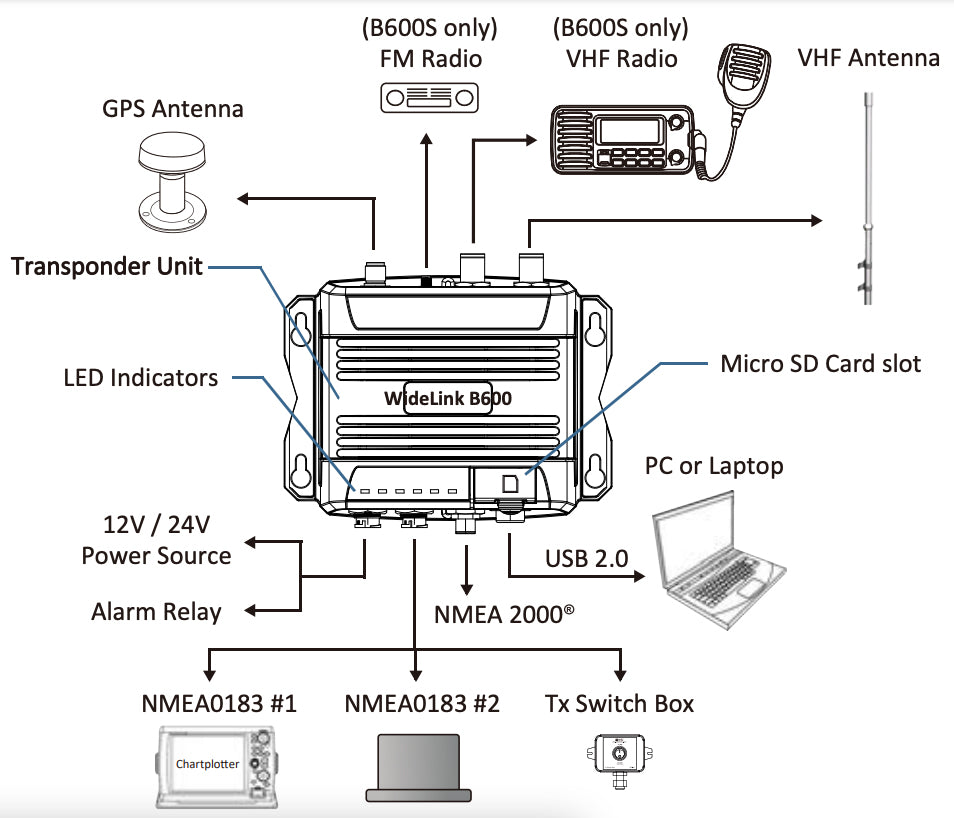 (B600S only)
FM Radio

(B600S only)
VHF Radio

VHF Antenna

GPS Antenna

Transponder Unit

LED Indicators

WideLink B600

Micro SD Card slot

PC or Laptop

12V / 24V
Power Source

Alarm Relay

USB 2.0

NMEA 2000®

NMEA0183 #1

NMEA0183 #2

Tx Switch Box

Chartplotter