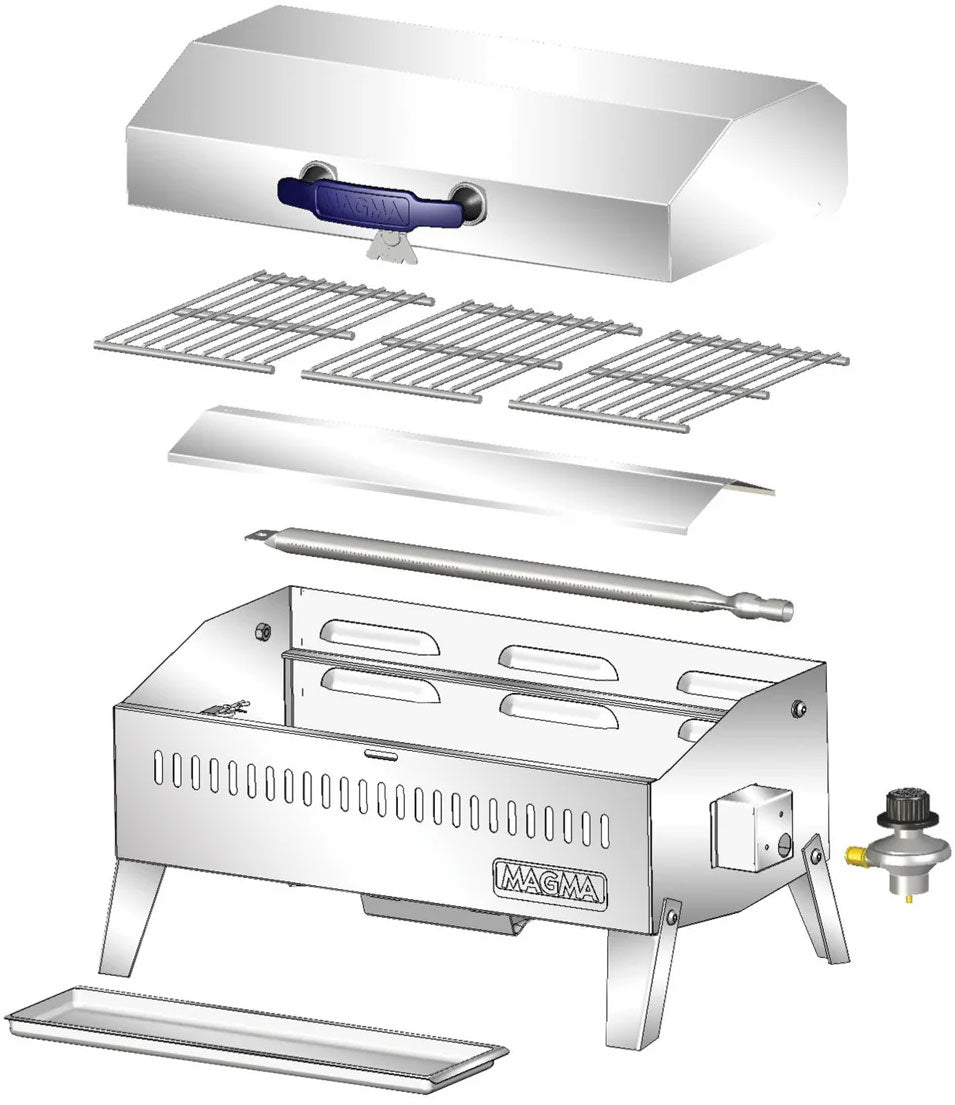 MAGMA

MAGMA