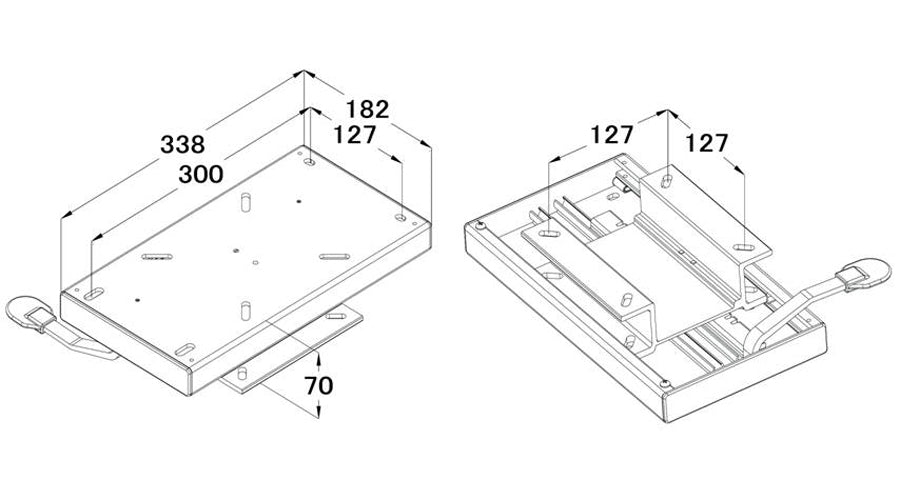 338
300
182
127
70
127
127