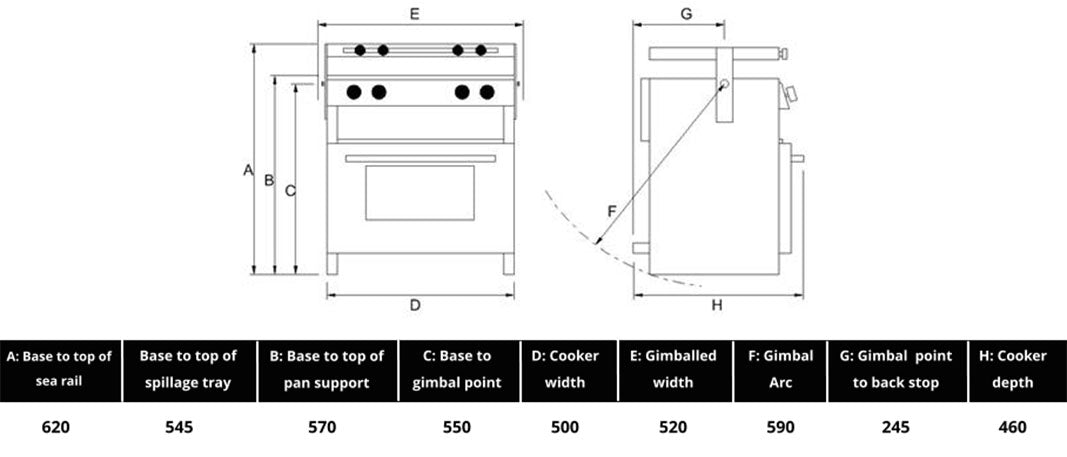 E

G

A

B

C

F

D

H

| A: Base to top of sea rail | Base to top of spillage tray | B: Base to top of pan support | C: Base to gimbal point | D: Cooker width | E: Gimballed width | F: Gimbal Arc | G: Gimbal point to back stop | H: Cooker depth |
|---|---|---|---|---|---|---|---|---|
| 620 | 545 | 570 | 550 | 500 | 520 | 590 | 245 | 460 |