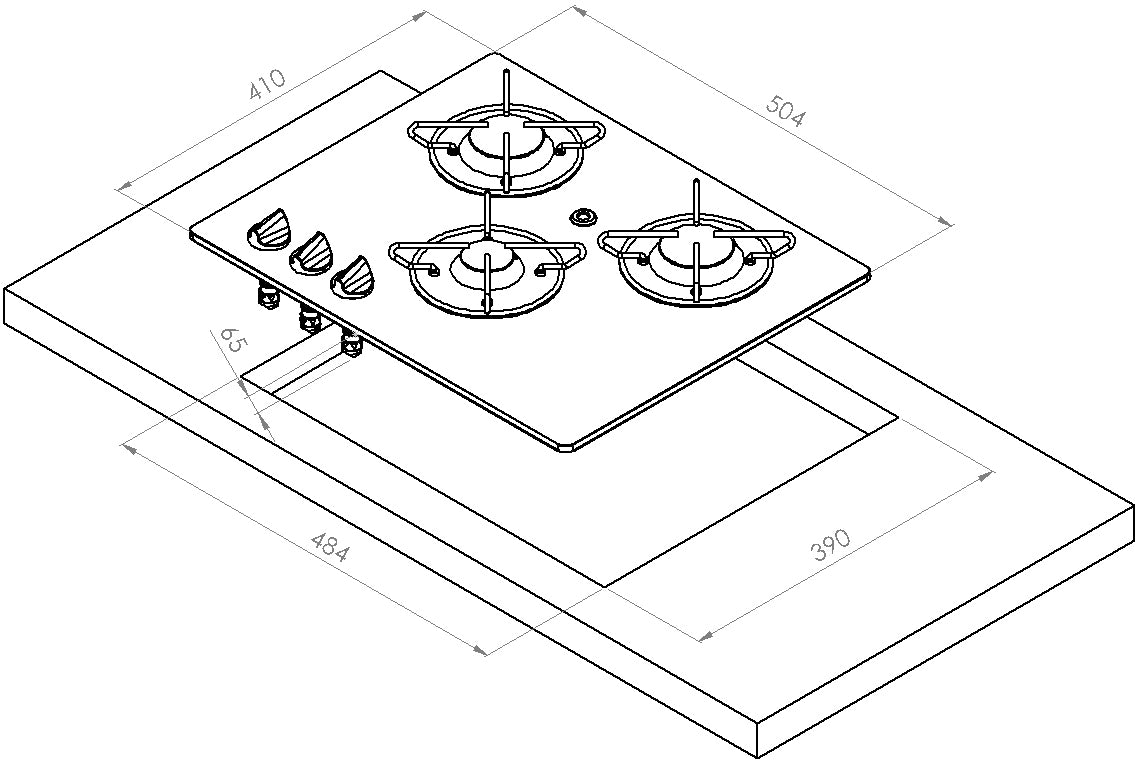 410

504

65

484

390